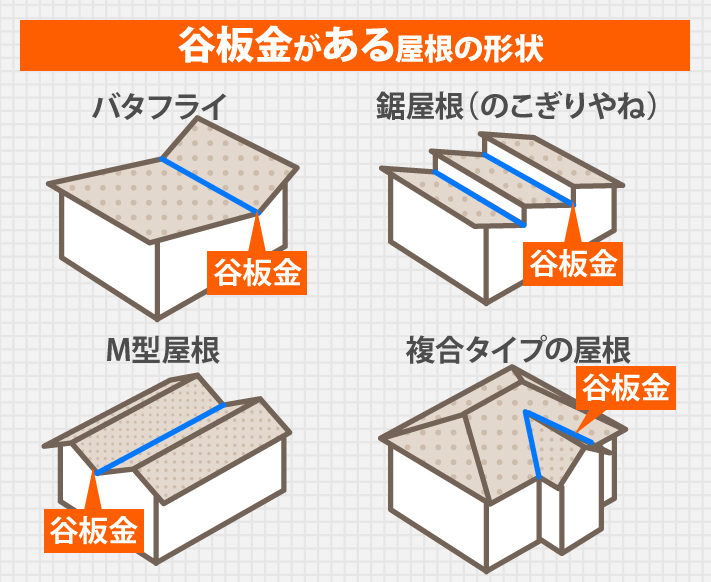 谷板金がある屋根の形状

バタフライ

谷板金

鋸屋根（のこぎりやね）

谷板金

M型屋根

谷板金

複合タイプの屋根

谷板金